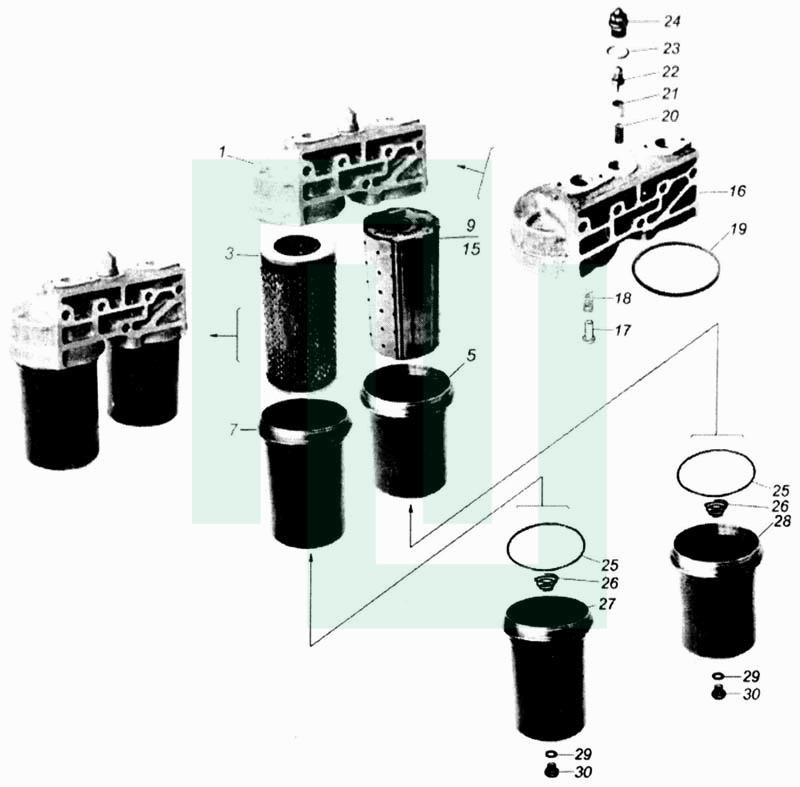 24
23
22
21
20
1
16
19
9
15
3
18
17
5
7
25
26
28
25
26
27
29
30
29
30